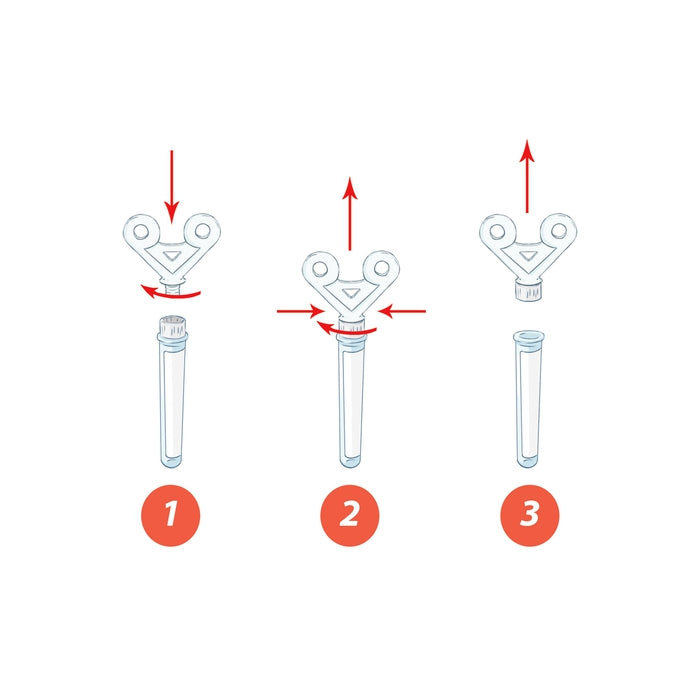 1

2

3